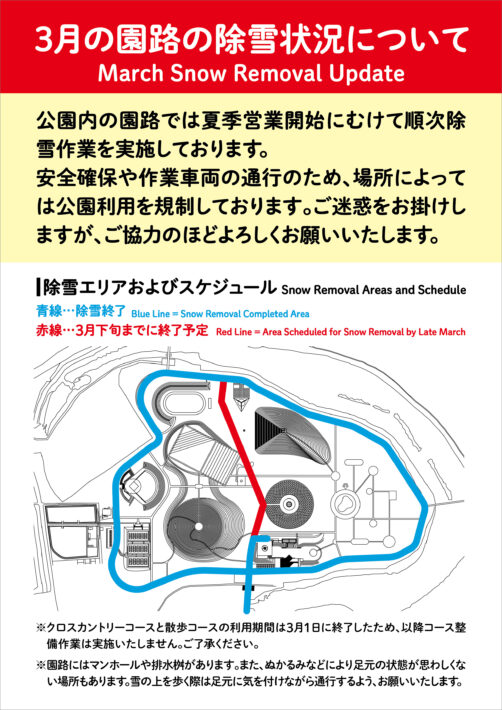 3月の園路の除雪状況について
March Snow Removal Update

公園内の園路では夏季営業開始にむけて順次除雪作業を実施しております。
安全確保や作業車両の通行のため、場所によっては公園利用を規制しております。ご迷惑をお掛けしますが、ご協力のほどよろしくお願いいたします。

除雪エリアおよびスケジュール Snow Removal Areas and Schedule
青線…除雪終了 Blue Line = Snow Removal Completed Area
赤線…3月下旬までに終了予定 Red Line = Area Scheduled for Snow Removal by Late March

※クロスカントリーコースと散歩コースの利用期間は3月1日に終了したため、以降コース整備作業は実施いたしません。ご了承ください。

※園路にはマンホールや排水桝があります。また、ぬかるみなどにより足元の状態が思わしくない場所もあります。雪の上を歩く際は足元に気を付けながら通行するよう、お願いいたします。